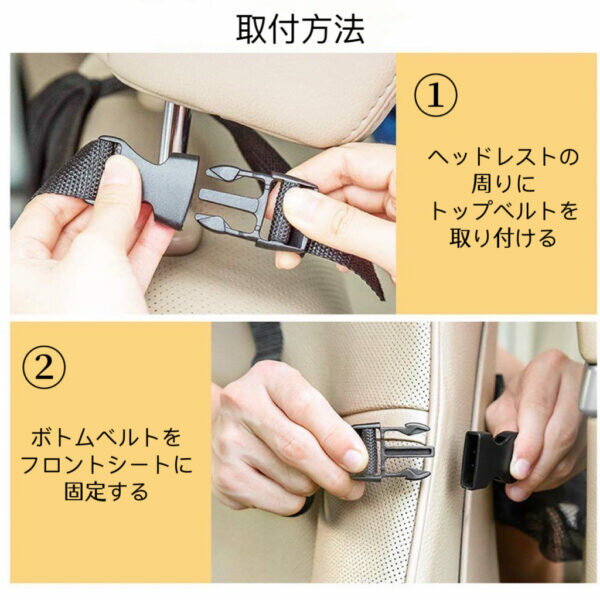 取付方法

①

ヘッドレストの周りにトップベルトを取り付ける

②

ボトムベルトをフロントシートに固定する