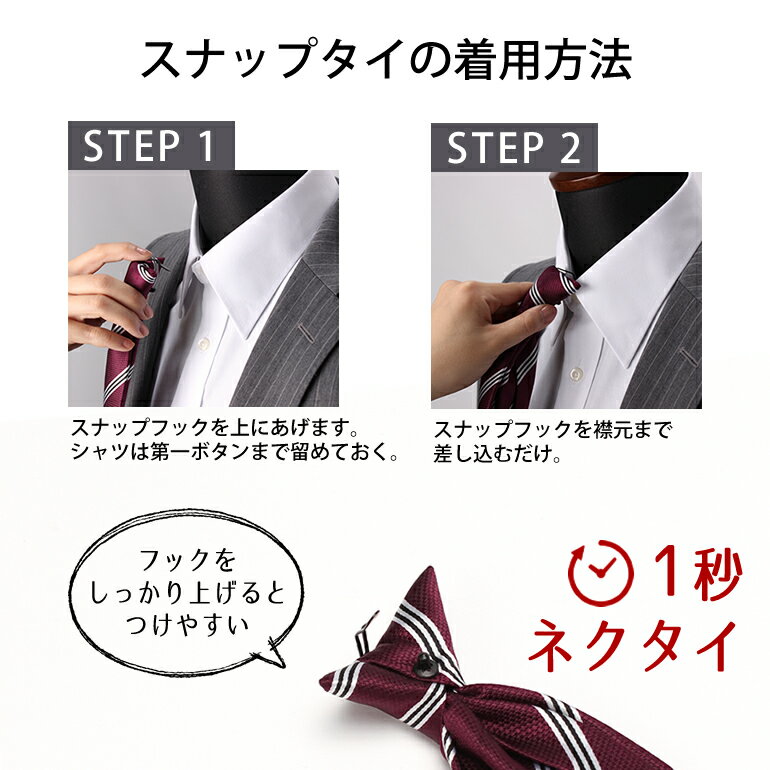 スナップタイの着用方法

STEP 1

スナップフックを上にあげます。
シャツは第一ボタンまで留めておく。

STEP 2

スナップフックを襟元まで
差し込むだけ。

フックを
しっかり上げると
つけやすい

1秒
ネクタイ