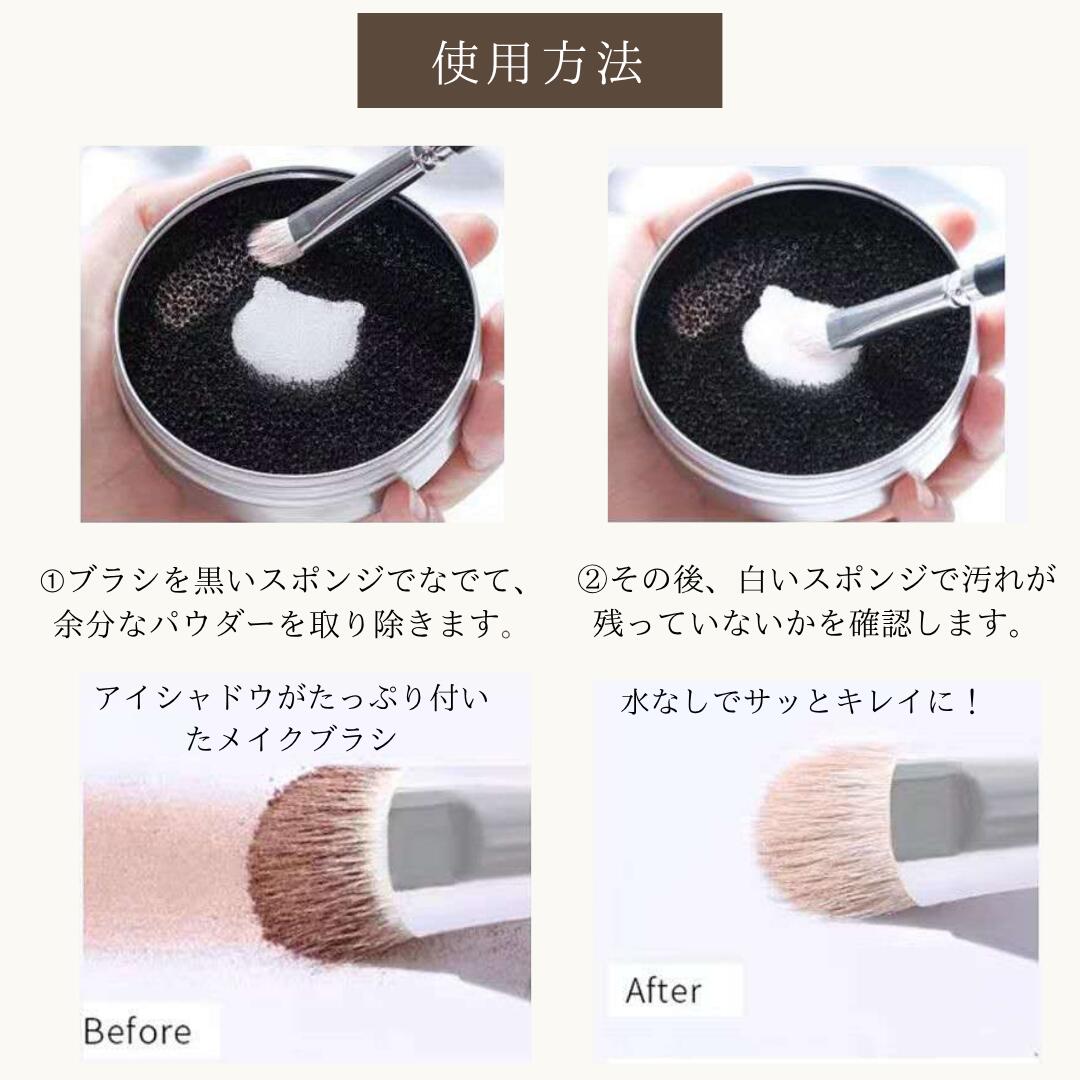 使用方法

①ブラシを黒いスポンジでなでて、余分なパウダーを取り除きます。

②その後、白いスポンジで汚れが残っていないかを確認します。

アイシャドウがたっぷり付いたメイクブラシ

Before

水なしでサッとキレイに！

After