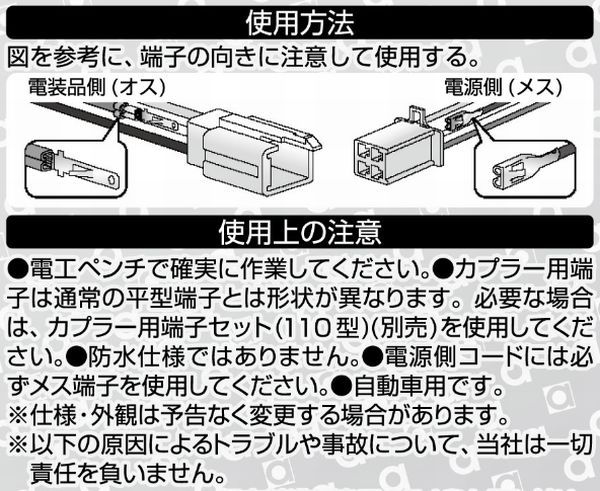 使用方法

図を参考に、端子の向きに注意して使用する。

電装品側 (オス)

電源側 (メス)

使用上の注意

●電工ペンチで確実に作業してください。●カプラー用端子は通常の平型端子とは形状が異なります。必要な場合は、カプラー用端子セット(110型)(別売)を使用してください。●防水仕様ではありません。●電源側コードには必ずメス端子を使用してください。●自動車用です。

※仕様・外観は予告なく変更する場合があります。

※以下の原因によるトラブルや事故について、当社は一切責任を負いません。