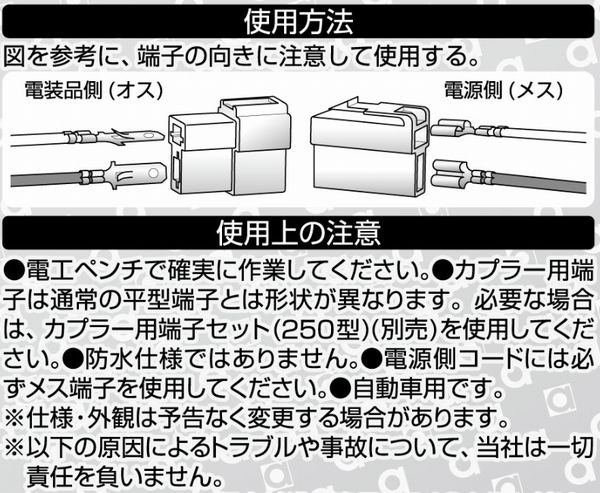 使用方法

図を参考に、端子の向きに注意して使用する。

電装品側（オス）

電源側（メス）

使用上の注意

●電工ペンチで確実に作業してください。●カプラー用端子は通常の平型端子とは形状が異なります。必要な場合は、カプラー用端子セット(250型)(別売)を使用してください。●防水仕様ではありません。●電源側コードには必ずメス端子を使用してください。●自動車用です。
※仕様・外観は予告なく変更する場合があります。
※以下の原因によるトラブルや事故について、当社は一切責任を負いません。