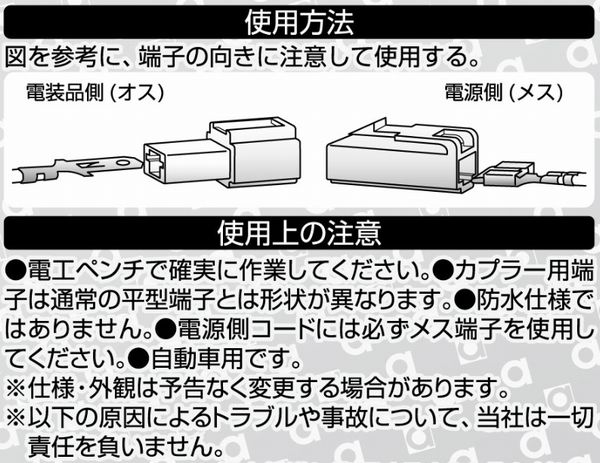 使用方法

図を参考に、端子の向きに注意して使用する。

電装品側（オス）

電源側（メス）

使用上の注意

●電工ペンチで確実に作業してください。●カプラー用端子は通常の平型端子とは形状が異なります。●防水仕様ではありません。●電源側コードには必ずメス端子を使用してください。●自動車用です。

※仕様・外観は予告なく変更する場合があります。

※以下の原因によるトラブルや事故について、当社は一切責任を負いません。