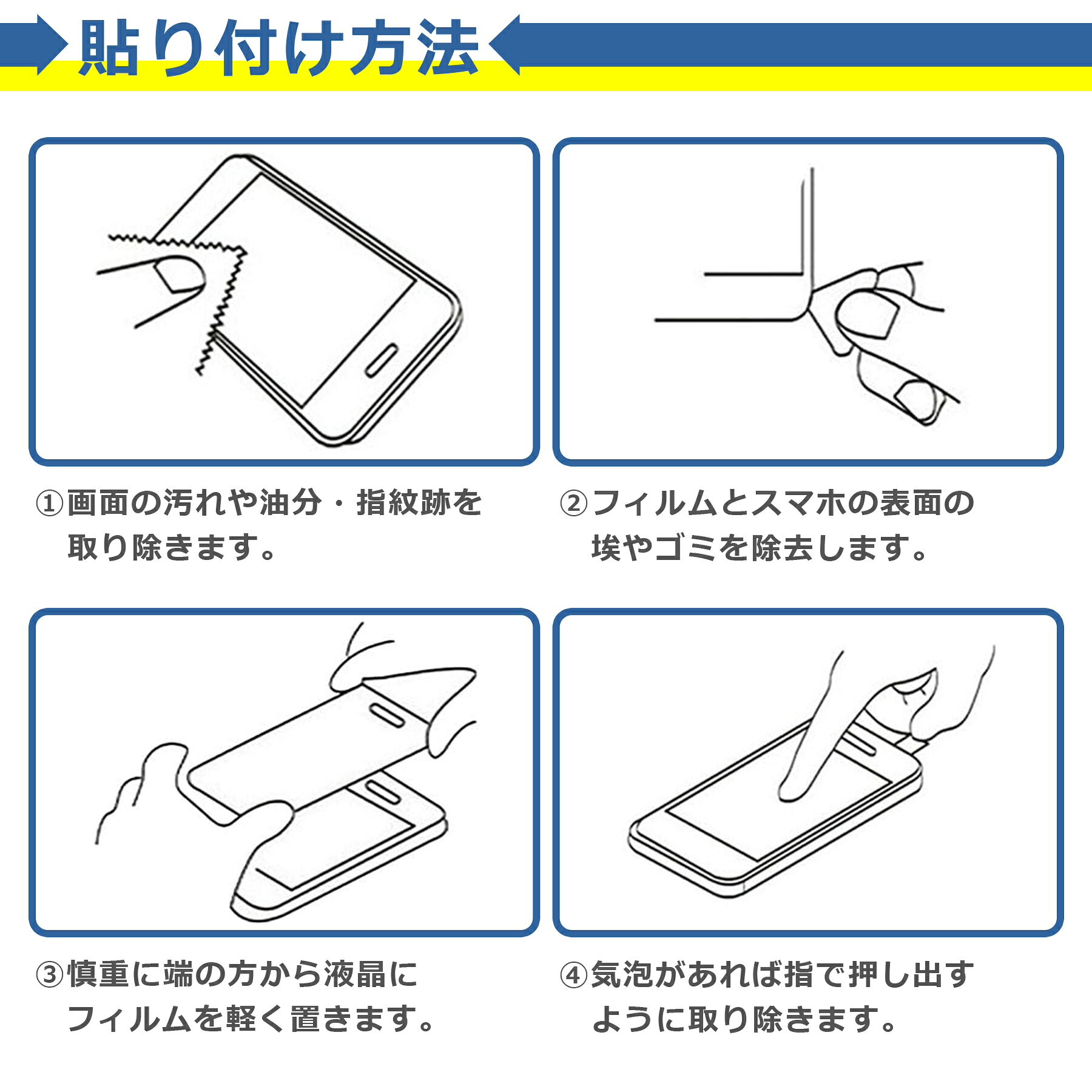 貼り付け方法

①画面の汚れや油分・指紋跡を取り除きます。

②フィルムとスマホの表面の埃やゴミを除去します。

③慎重に端の方から液晶にフィルムを軽く置きます。

④気泡があれば指で押し出すように取り除きます。