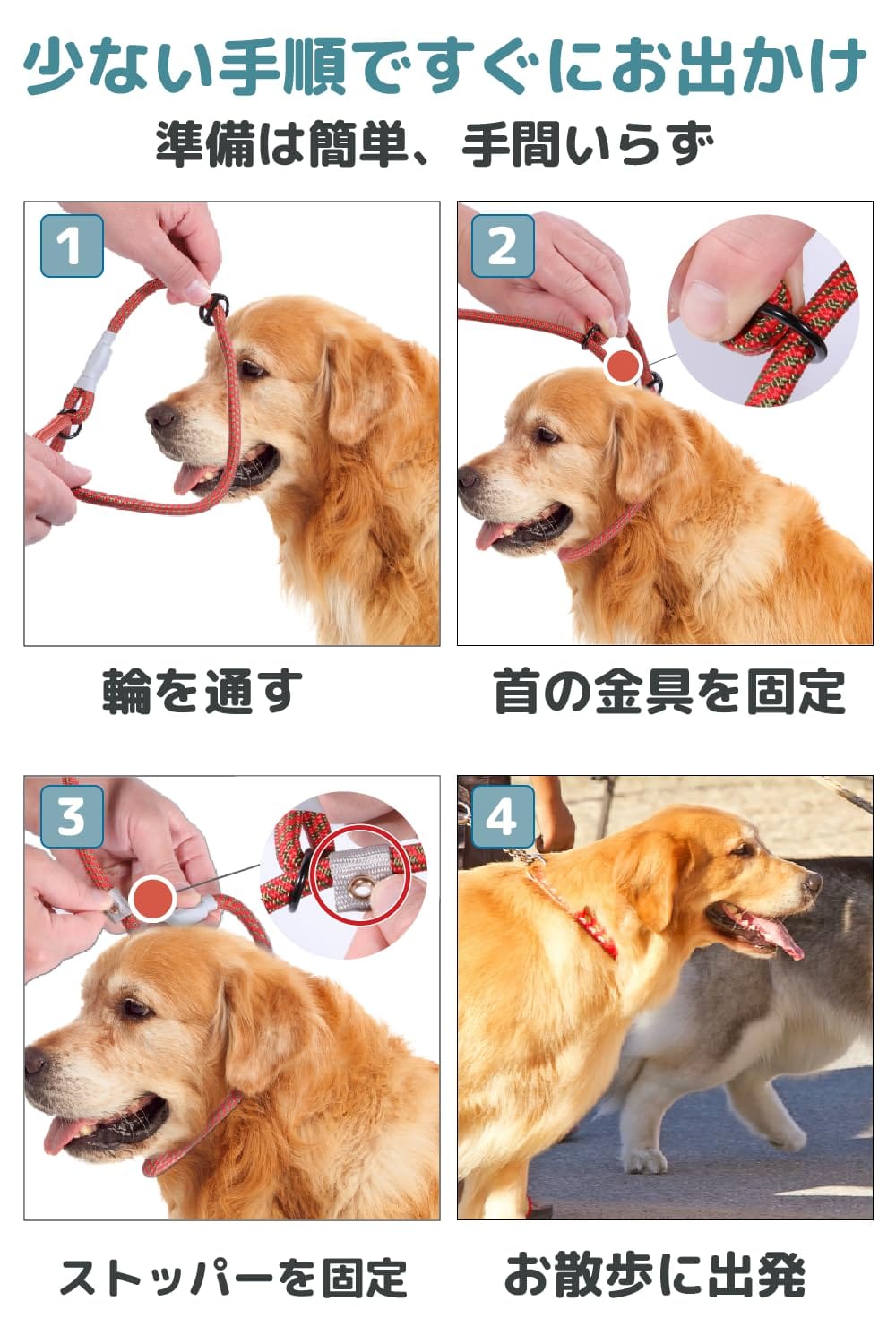 少ない手順ですぐにお出かけ
準備は簡単、手間いらず

1

輪を通す

2

首の金具を固定

3

ストッパーを固定

4

お散歩に出発