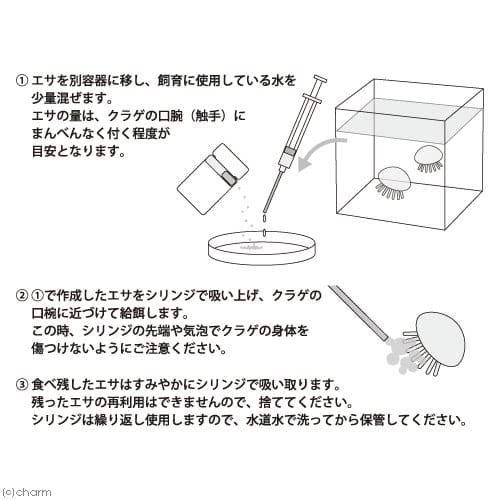 ① エサを別容器に移し、飼育に使用している水を少量混ぜます。
エサの量は、クラゲの口腕（触手）にまんべんなく付く程度が目安となります。

② ①で作成したエサをシリンジで吸い上げ、クラゲの口椀に近づけて給餌します。
この時、シリンジの先端や気泡でクラゲの身体を傷つけないようにご注意ください。

③ 食べ残したエサはすみやかにシリンジで吸い取ります。
残ったエサの再利用はできませんので、捨ててください。
シリンジは繰り返し使用しますので、水道水で洗ってから保管してください。

(c)charm