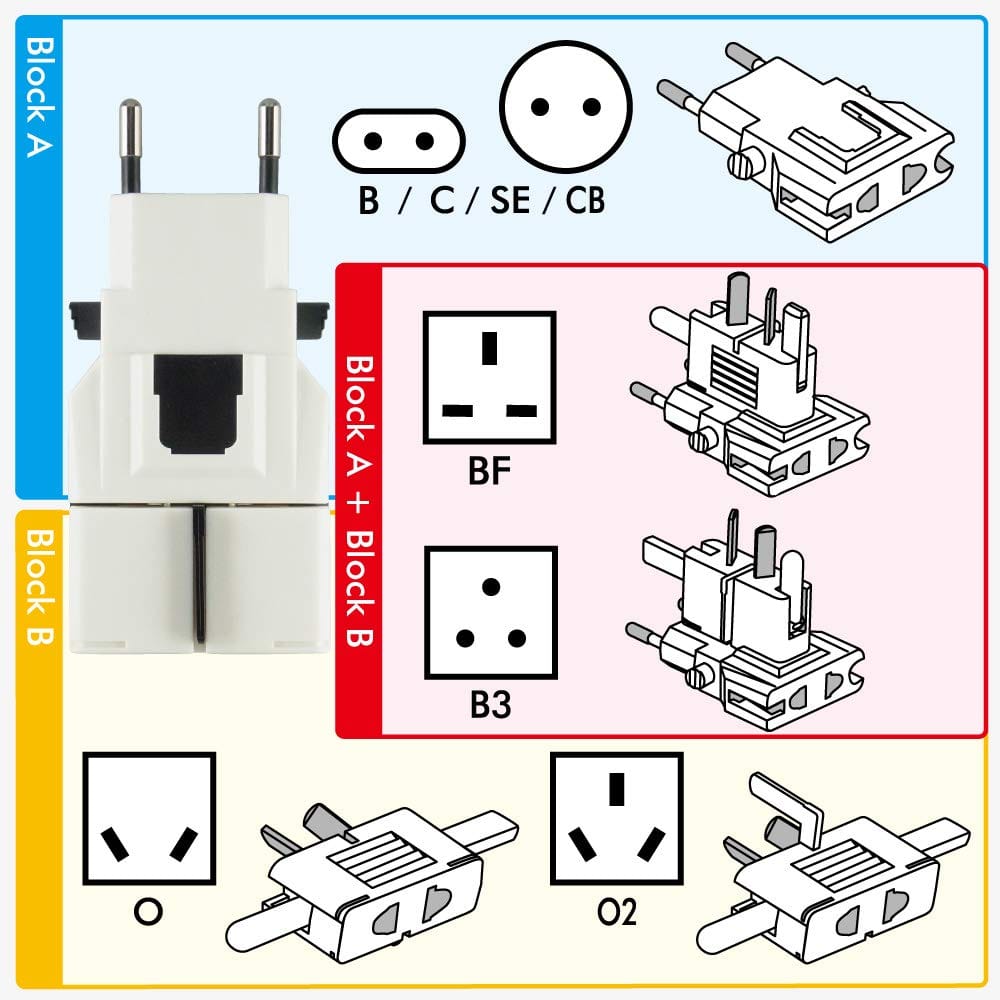 Block A

B / C / SE / CB

Block A + Block B

BF

B3

Block B

O

O2