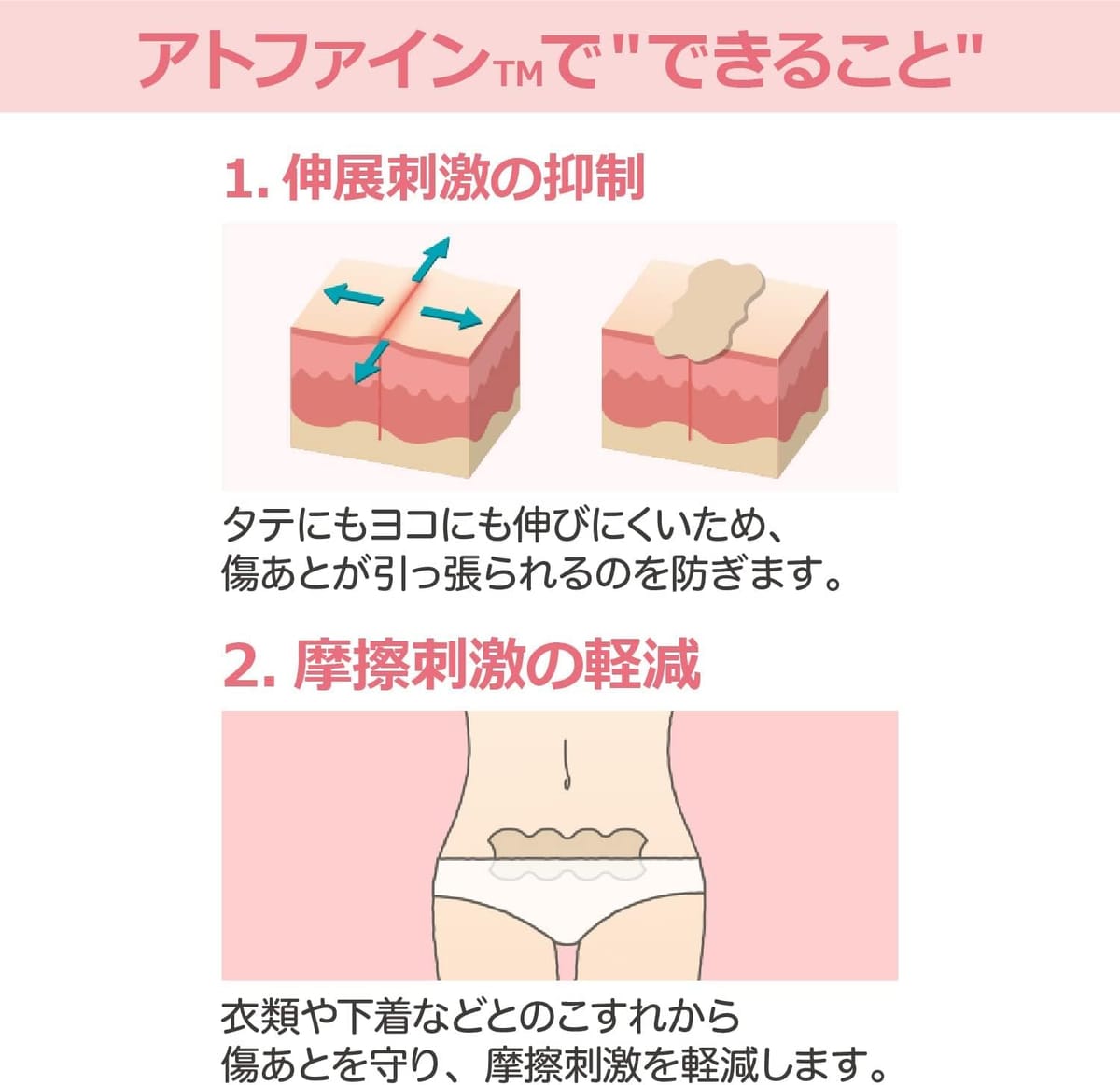 アトファイン™で"できること"

1. 伸展刺激の抑制

タテにもヨコにも伸びにくいため、傷あとが引っ張られるのを防ぎます。

2. 摩擦刺激の軽減

衣類や下着などとのこすれから傷あとを守り、摩擦刺激を軽減します。