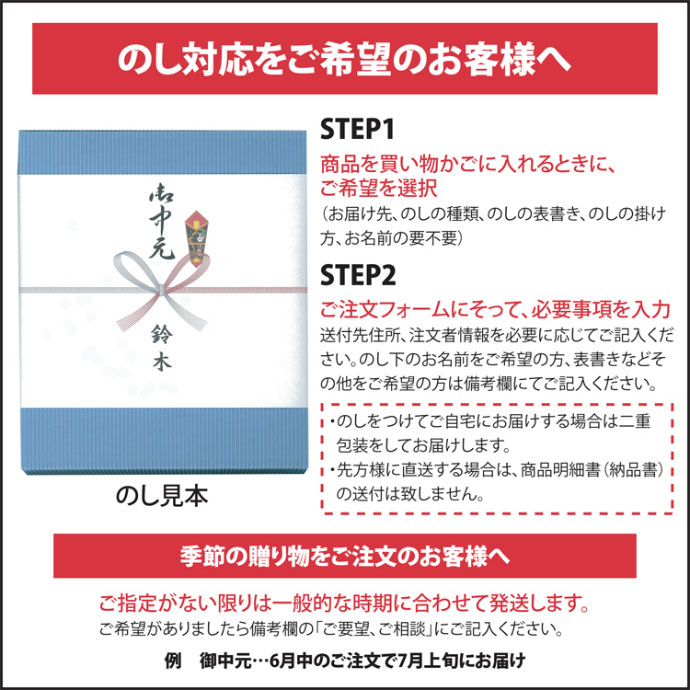 のし対応をご希望のお客様へ

御中元

鈴木

のし見本

STEP1

商品を買い物かごに入れるときに、ご希望を選択

（お届け先、のしの種類、のしの表書き、のしの掛け方、お名前の要不要）

STEP2

ご注文フォームにそって、必要事項を入力

送付先住所、注文者情報を必要に応じてご記入ください。のし下のお名前をご希望の方、表書きなどその他をご希望の方は備考欄にてご記入ください。

・のしをつけてご自宅にお届けする場合は二重包装をしてお届けします。
・先方様に直送する場合は、商品明細書（納品書）の送付は致しません。

季節の贈り物をご注文のお客様へ

ご指定がない限りは一般的な時期に合わせて発送します。

ご希望がありましたら備考欄の「ご要望、ご相談」にご記入ください。

例　御中元…6月中のご注文で7月上旬にお届け