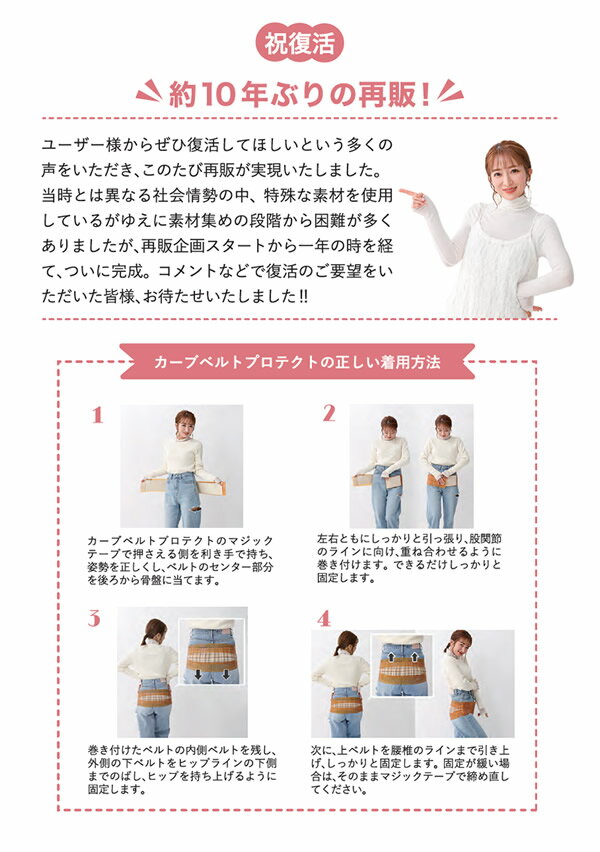 祝復活

約10年ぶりの再販!

ユーザー様からぜひ復活してほしいという多くの声をいただき、このたび再販が実現いたしました。当時とは異なる社会情勢の中、特殊な素材を使用しているがゆえに素材集めの段階から困難が多くありましたが、再販企画スタートから一年の時を経て、ついに完成。コメントなどで復活のご要望をいただいた皆様、お待たせいたしました!!

カーブベルトプロテクトの正しい着用方法

1

カーブベルトプロテクトのマジックテープで押さえる側を利き手で持ち、姿勢を正しくし、ベルトのセンター部分を後ろから骨盤に当てます。

2

左右ともにしっかりと引っ張り、股関節のラインに向け、重ね合わせるように巻き付けます。できるだけしっかりと固定します。

3

巻き付けたベルトの内側ベルトを残し、外側の下ベルトをヒップラインの下側までのばし、ヒップを持ち上げるように固定します。

4

次に、上ベルトを腰椎のラインまで引き上げ、しっかりと固定します。固定が緩い場合は、そのままマジックテープで締め直してください。