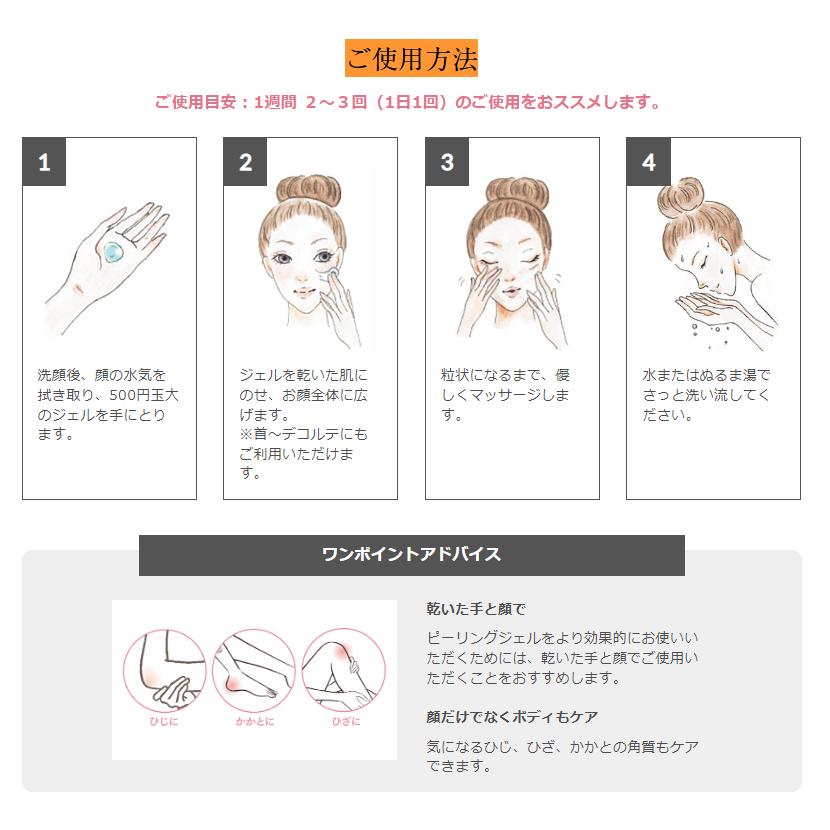 ご使用方法

ご使用目安：1週間 2～3回（1日1回）のご使用をおススメします。

1

洗顔後、顔の水気を拭き取り、500円玉大のジェルを手にとります。

2

ジェルを乾いた肌にのせ、お顔全体に広げます。
※首～デコルテにもご利用いただけます。

3

粒状になるまで、優しくマッサージします。

4

水またはぬるま湯でさっと洗い流してください。

ワンポイントアドバイス

ひじに

かかとに

ひざに

乾いた手と顔で

ピーリングジェルをより効果的にお使いいただくためには、乾いた手と顔でご使用いただくことをおすすめします。

顔だけでなくボディもケア

気になるひじ、ひざ、かかとの角質もケアできます。