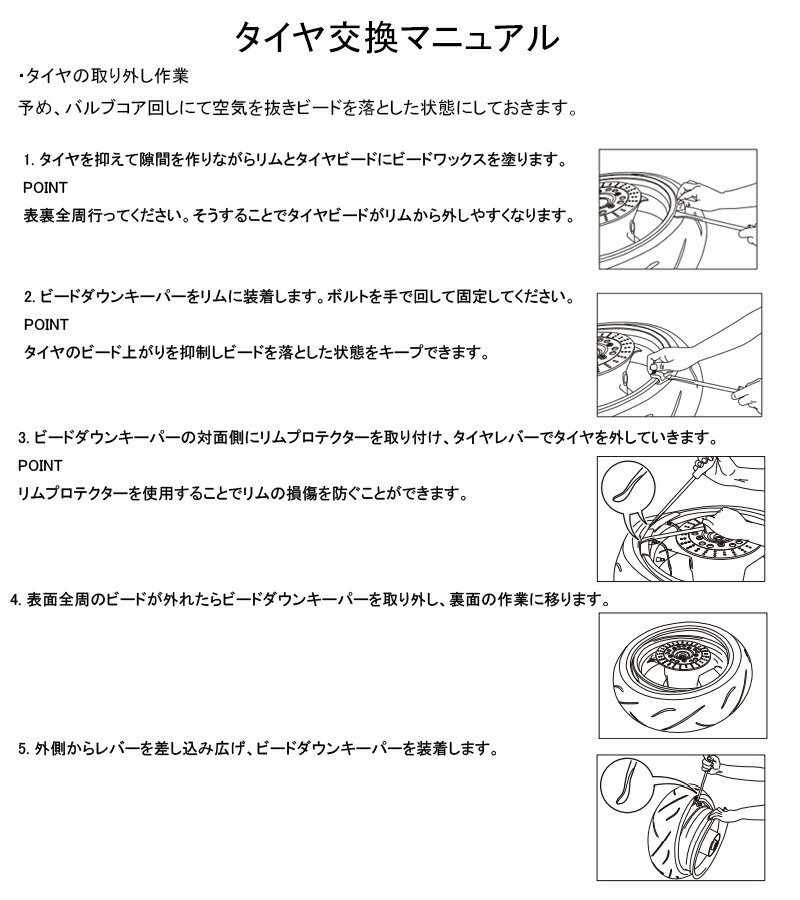 タイヤ交換マニュアル

・タイヤの取り外し作業

予め、バルブコア回しにて空気を抜きビードを落とした状態にしておきます。

1. タイヤを抑えて隙間を作りながらリムとタイヤビードにビードワックスを塗ります。
POINT
表裏全周行ってください。そうすることでタイヤビードがリムから外しやすくなります。

2. ビードダウンキーパーをリムに装着します。ボルトを手で回して固定してください。
POINT
タイヤのビード上がりを抑制しビードを落とした状態をキープできます。

3. ビードダウンキーパーの対面側にリムプロテクターを取り付け、タイヤレバーでタイヤを外していきます。
POINT
リムプロテクターを使用することでリムの損傷を防ぐことができます。

4. 表面全周のビードが外れたらビードダウンキーパーを取り外し、裏面の作業に移ります。

5. 外側からレバーを差し込み広げ、ビードダウンキーパーを装着します。