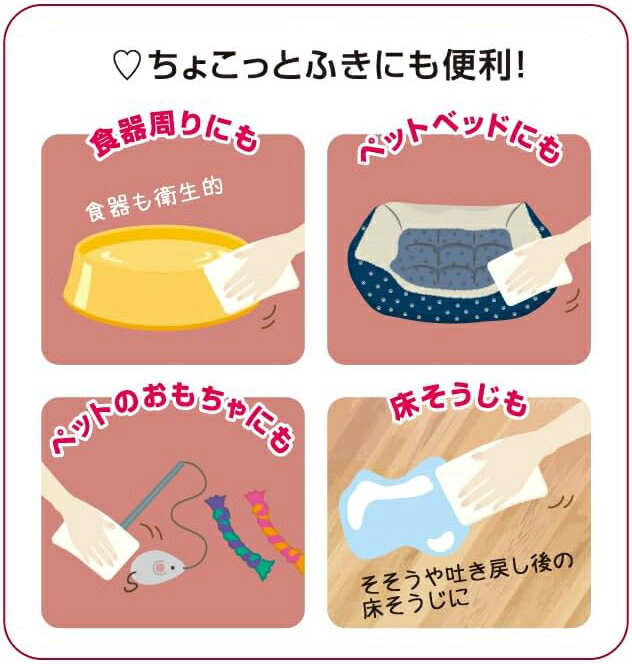 ♡ちょこっとふきにも便利!

食器周りにも

食器も衛生的

ペットベッドにも

ペットのおもちゃにも

床そうじも

そそうや吐き戻し後の床そうじに