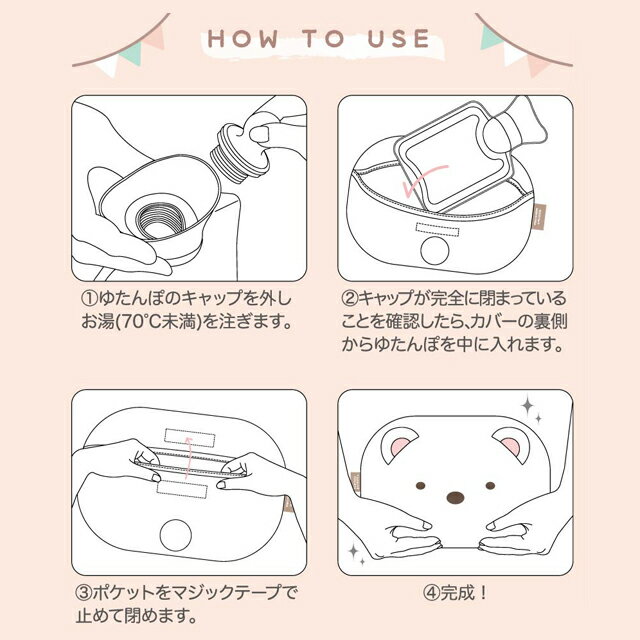 HOW TO USE

①ゆたんぽのキャップを外しお湯(70℃未満)を注ぎます。

②キャップが完全に閉まっていることを確認したら、カバーの裏側からゆたんぽを中に入れます。

③ポケットをマジックテープで止めて閉めます。

④完成！