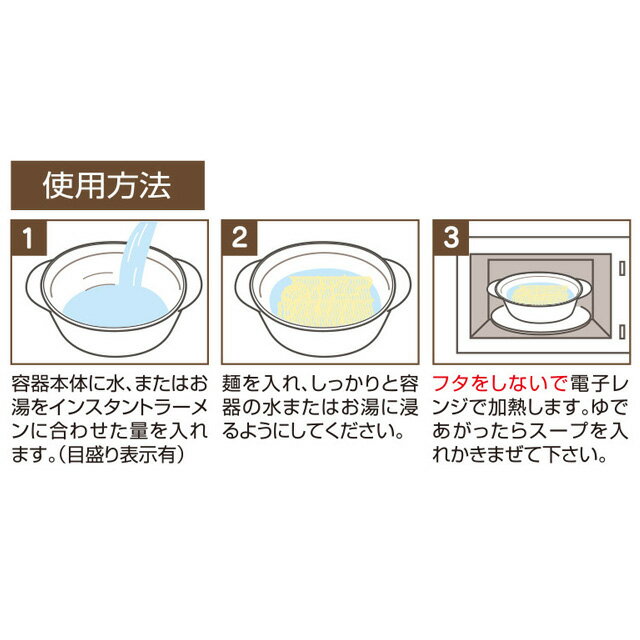 使用方法

1

容器本体に水、またはお湯をインスタントラーメンに合わせた量を入れます。（目盛り表示有）

2

麺を入れ、しっかりと容器の水またはお湯に浸るようにしてください。

3

フタをしないで電子レンジで加熱します。ゆであがったらスープを入れかきまぜて下さい。