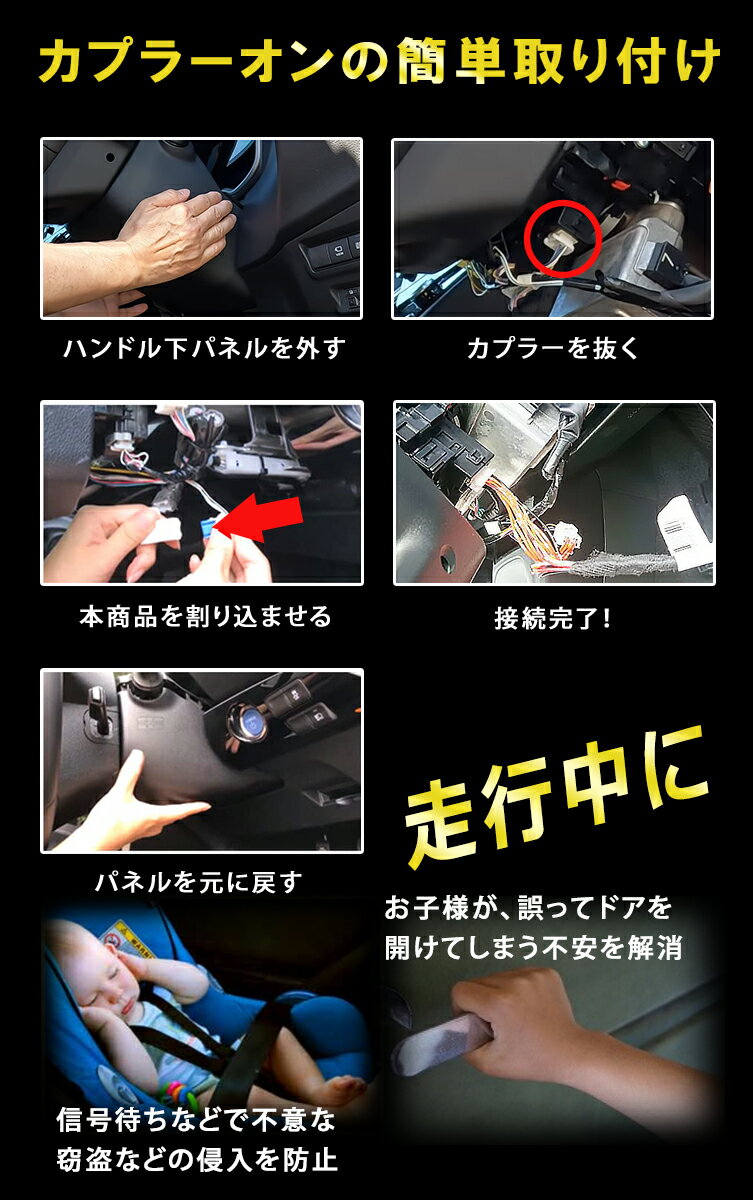 カプラーオンの簡単取り付け

ハンドル下パネルを外す

カプラーを抜く

本商品を割り込ませる

接続完了！

パネルを元に戻す

走行中に

お子様が、誤ってドアを開けてしまう不安を解消

信号待ちなどで不意な窃盗などの侵入を防止