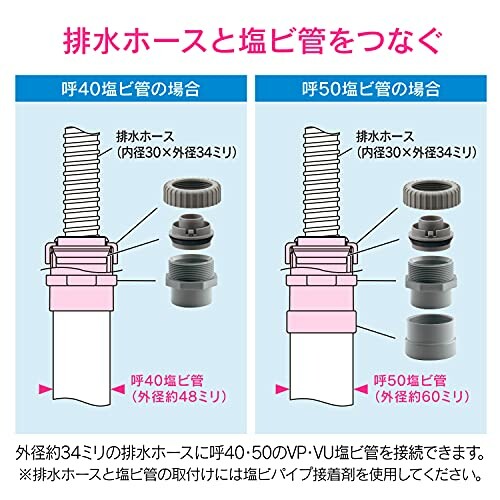 排水ホースと塩ビ管をつなぐ

呼40塩ビ管の場合

排水ホース
(内径30×外径34ミリ)

呼40塩ビ管
(外径約48ミリ)

呼50塩ビ管の場合

排水ホース
(内径30×外径34ミリ)

呼50塩ビ管
(外径約60ミリ)

外径約34ミリの排水ホースに呼40・50のVP・VU塩ビ管を接続できます。
※排水ホースと塩ビ管の取付けには塩ビパイプ接着剤を使用してください。