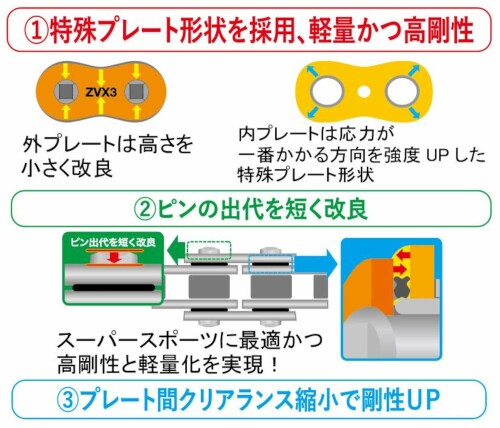 ①特殊プレート形状を採用、軽量かつ高剛性

ZVX3

外プレートは高さを小さく改良

内プレートは応力が一番かかる方向を強度 UP した特殊プレート形状

②ピンの出代を短く改良

ピン出代を短く改良

スーパースポーツに最適かつ高剛性と軽量化を実現！

③プレート間クリアランス縮小で剛性UP