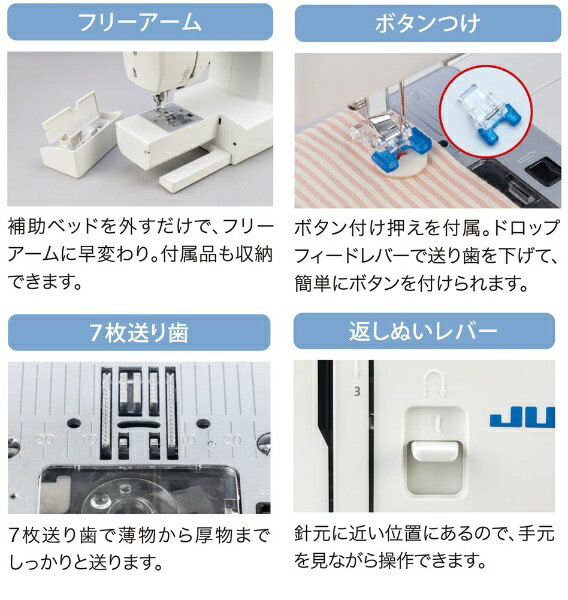 フリーアーム

補助ベッドを外すだけで、フリーアームに早変わり。付属品も収納できます。

ボタンつけ

ボタン付け押えを付属。ドロップフィードレバーで送り歯を下げて、簡単にボタンを付けられます。

7枚送り歯

20 10 10 20

7枚送り歯で薄物から厚物までしっかりと送ります。

返しぬいレバー

3

JU

針元に近い位置にあるので、手元を見ながら操作できます。