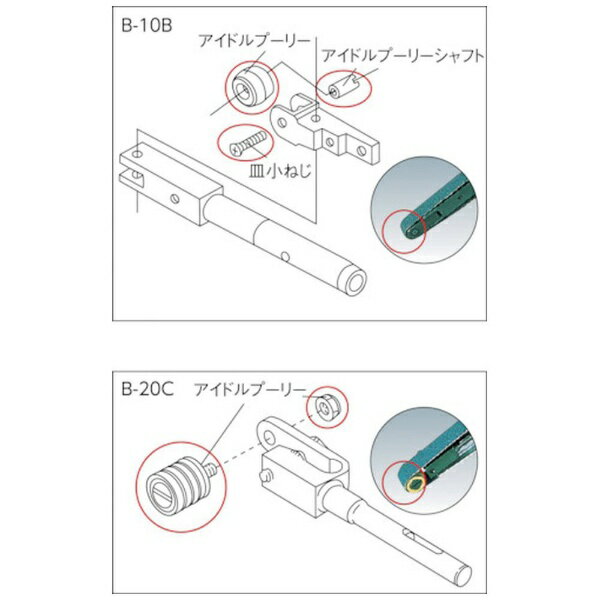 B-10B
アイドルプーリー
アイドルプーリーシャフト
皿小ねじ

B-20C
アイドルプーリー