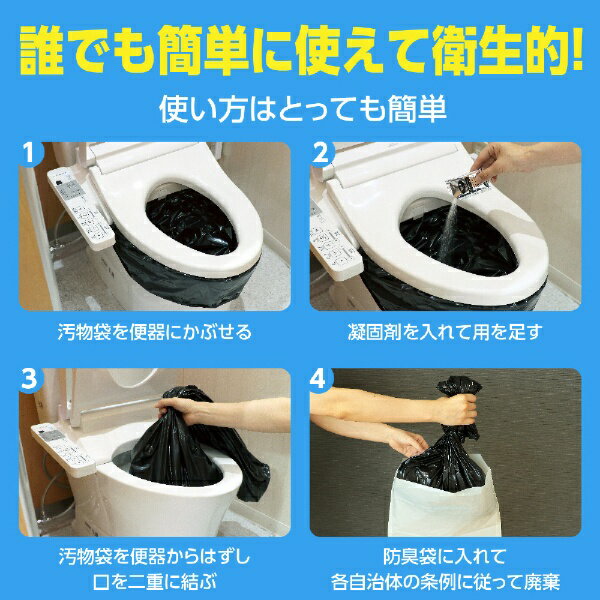 誰でも簡単に使えて衛生的!

使い方はとっても簡単

1

汚物袋を便器にかぶせる

2

凝固剤を入れて用を足す

3

汚物袋を便器からはずし
口を二重に結ぶ

4

防臭袋に入れて
各自治体の条例に従って廃棄