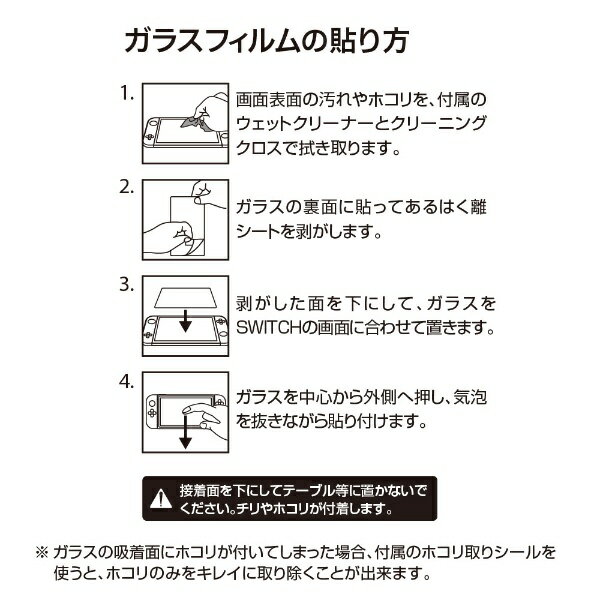 ガラスフィルムの貼り方

1. 画面表面の汚れやホコリを、付属のウェットクリーナーとクリーニングクロスで拭き取ります。

2. ガラスの裏面に貼ってあるはく離シートを剥がします。

3. 剥がした面を下にして、ガラスをSWITCHの画面に合わせて置きます。

4. ガラスを中心から外側へ押し、気泡を抜きながら貼り付けます。

接着面を下にしてテーブル等に置かないでください。チリやホコリが付着します。

※ ガラスの吸着面にホコリが付いてしまった場合、付属のホコリ取りシールを使うと、ホコリのみをキレイに取り除くことが出来ます。