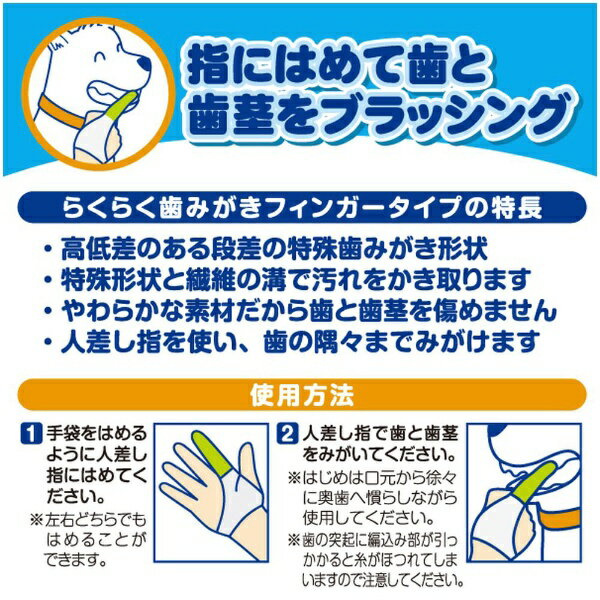 指にはめて歯と歯茎をブラッシング

らくらく歯みがきフィンガータイプの特長

・高低差のある段差の特殊歯みがき形状
・特殊形状と繊維の溝で汚れをかき取ります
・やわらかな素材だから歯と歯茎を傷めません
・人差し指を使い、歯の隅々までみがけます

使用方法

1 手袋をはめるように人差し指にはめてください。
※左右どちらでもはめることができます。

2 人差し指で歯と歯茎をみがいてください。
※はじめは口元から徐々に奥歯へ慣らしながら使用してください。
※歯の突起に編込み部が引っかかると糸がほつれてしまいますので注意してください。