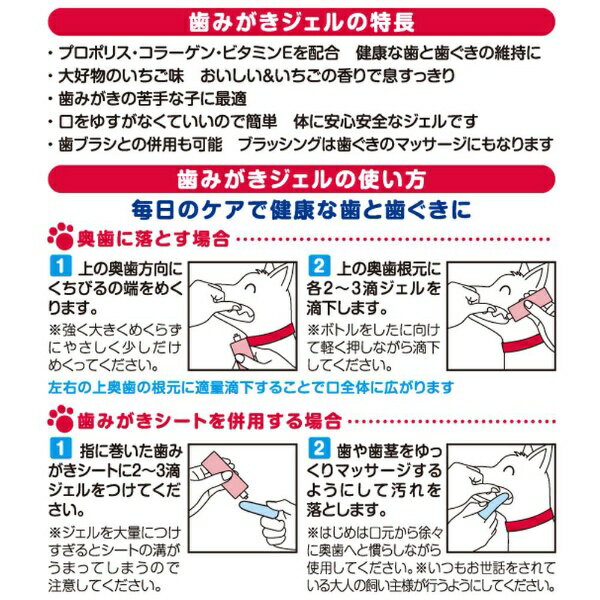 歯みがきジェルの特長

・プロポリス・コラーゲン・ビタミンEを配合　健康な歯と歯ぐきの維持に
・大好物のいちご味　おいしい&いちごの香りで息すっきり
・歯みがきの苦手な子に最適
・口をゆすがなくていいので簡単　体に安心安全なジェルです
・歯ブラシとの併用も可能　ブラッシングは歯ぐきのマッサージにもなります

歯みがきジェルの使い方

毎日のケアで健康な歯と歯ぐきに

奥歯に落とす場合

1 上の奥歯方向にくちびるの端をめくります。
※強く大きくめくらずにやさしく少しだけめくってください。

2 上の奥歯根元に各2～3滴ジェルを滴下します。
※ボトルをしたに向けて軽く押しながら滴下してください。

左右の上奥歯の根元に適量滴下することで口全体に広がります

歯みがきシートを併用する場合

1 指に巻いた歯みがきシートに2～3滴ジェルをつけてください。
※ジェルを大量につけすぎるとシートの溝がうまってしまうので注意してください。

2 歯や歯茎をゆっくりマッサージするようにして汚れを落とします。
※はじめは口元から徐々に奥歯へと慣らしながら使用してください。※いつもお世話をされている大人の飼い主様が行うようにしてください。