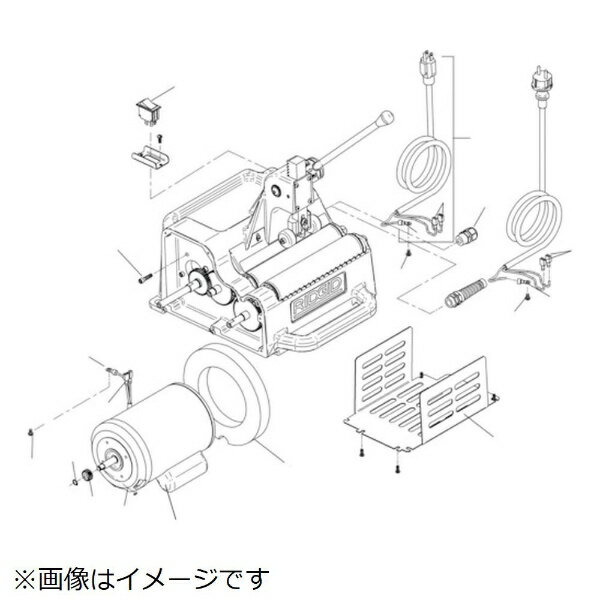 RIDGID

※画像はイメージです