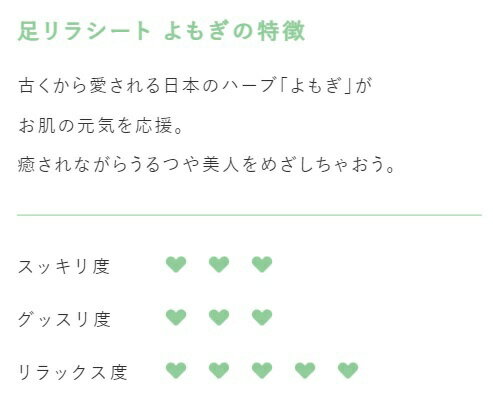 足リラシート よもぎの特徴

古くから愛される日本のハーブ「よもぎ」が

お肌の元気を応援。

癒されながらうるつや美人をめざしちゃおう。

スッキリ度

グッスリ度

リラックス度