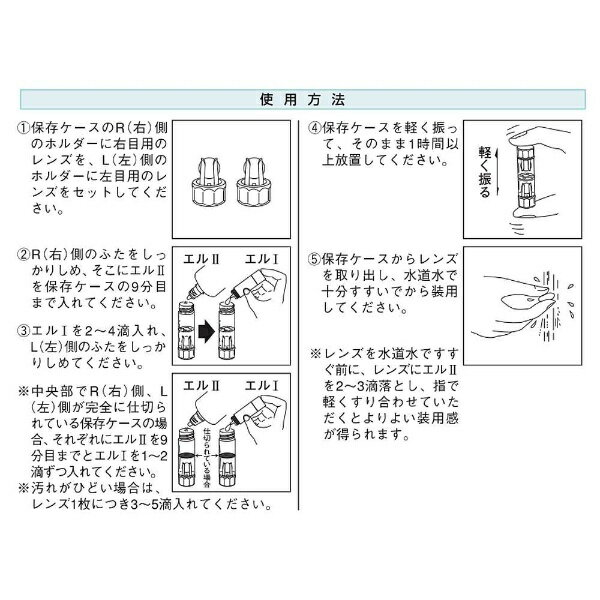 使用方法

①保存ケースのR（右）側のホルダーに右目用のレンズを、L（左）側のホルダーに左目用のレンズをセットしてください。

②R（右）側のふたをしっかりしめ、そこにエルⅡを保存ケースの9分目まで入れてください。

エルⅡ　エルⅠ

③エルⅠを2～4滴入れ、L（左）側のふたをしっかりしめてください。

※中央部でR（右）側、L（左）側が完全に仕切られている保存ケースの場合、それぞれにエルⅡを9分目までとエルⅠを1～2滴ずつ入れてください。

エルⅡ　エルⅠ

仕切られている場合

※汚れがひどい場合は、レンズ1枚につき3～5滴入れてください。

④保存ケースを軽く振って、そのまま1時間以上放置してください。

軽く振る

⑤保存ケースからレンズを取り出し、水道水で十分すすいでから装用してください。

※レンズを水道水ですすぐ前に、レンズにエルⅡを2～3滴落とし、指で軽くすり合わせていただくとよりよい装用感が得られます。