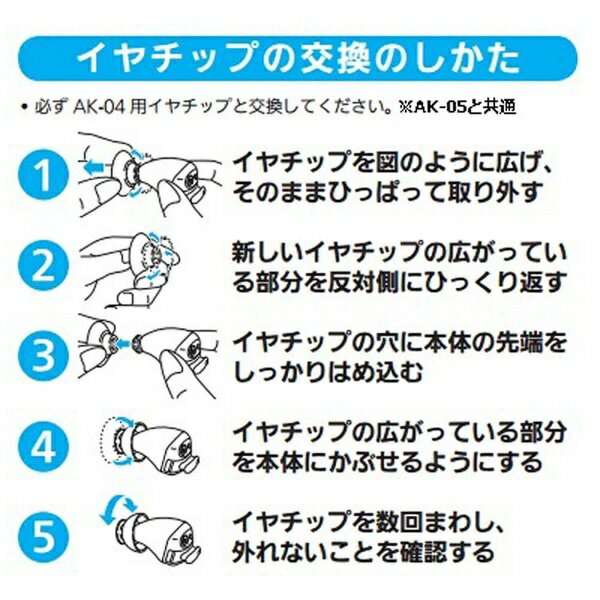 イヤチップの交換のしかた

• 必ず AK-04 用イヤチップと交換してください。※AK-05と共通

1 イヤチップを図のように広げ、そのままひっぱって取り外す

2 新しいイヤチップの広がっている部分を反対側にひっくり返す

3 イヤチップの穴に本体の先端をしっかりはめ込む

4 イヤチップの広がっている部分を本体にかぶせるようにする

5 イヤチップを数回まわし、外れないことを確認する