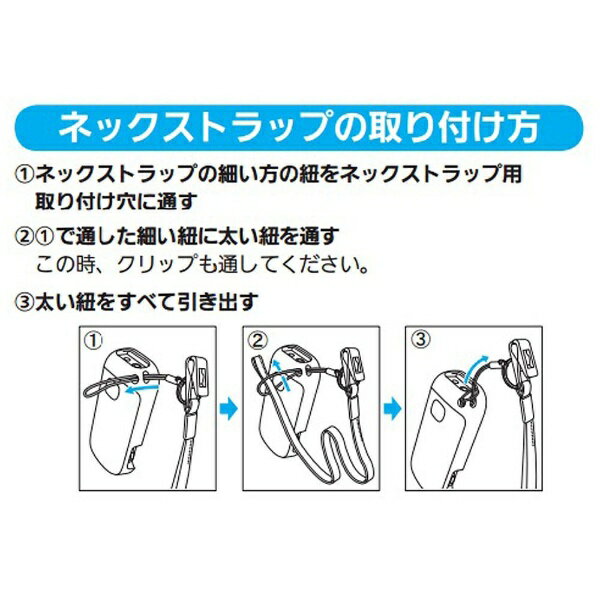 ネックストラップの取り付け方

①ネックストラップの細い方の紐をネックストラップ用取り付け穴に通す

②①で通した細い紐に太い紐を通す
この時、クリップも通してください。

③太い紐をすべて引き出す

①

②

③