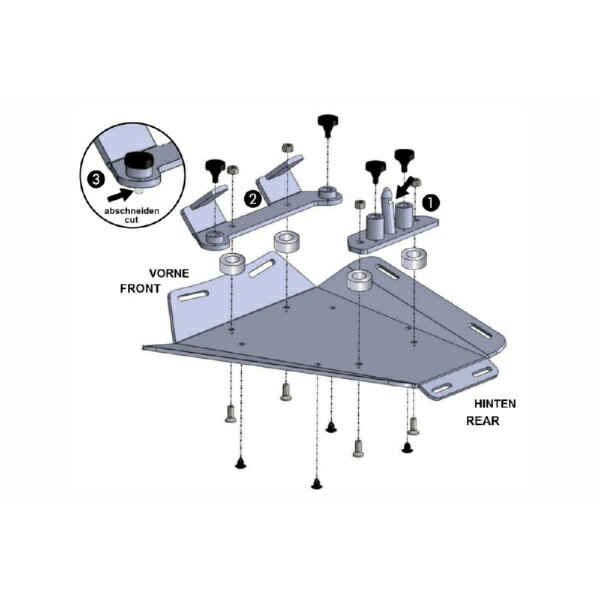 3
abschneiden
cut

2

1

VORNE
FRONT

HINTEN
REAR