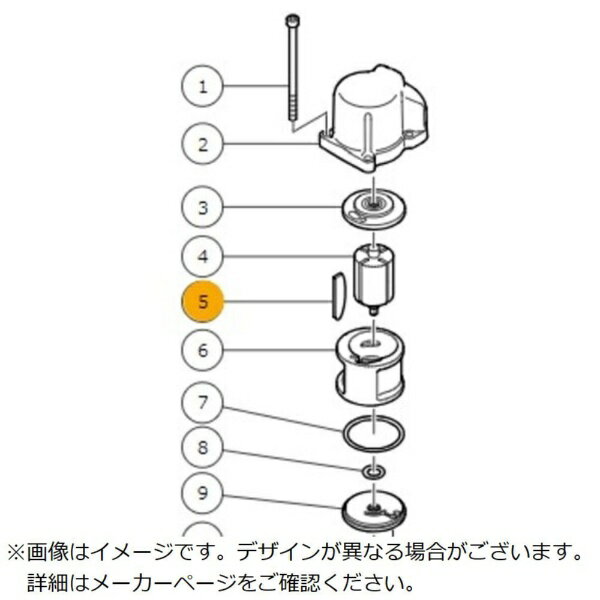 1
2
3
4
5
6
7
8
9

※画像はイメージです。デザインが異なる場合がございます。
詳細はメーカーページをご確認ください。