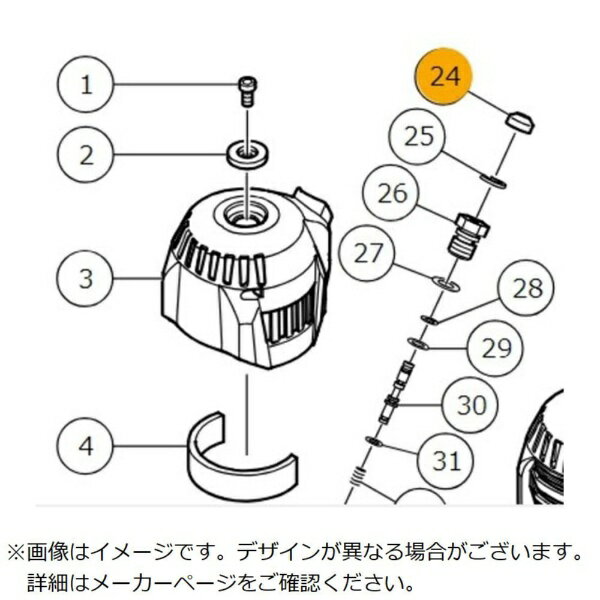 1
2
3
4
24
25
26
27
28
29
30
31

※画像はイメージです。デザインが異なる場合がございます。
詳細はメーカーページをご確認ください。