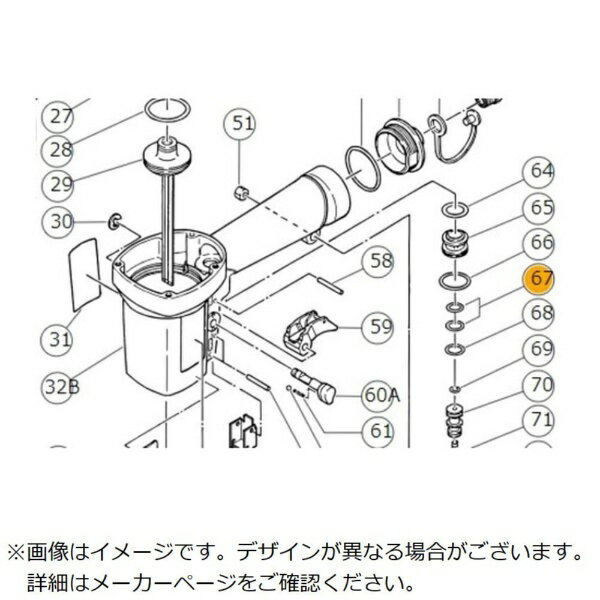 27
28
29
30
31
32B
51
58
59
60A
61
64
65
66
67
68
69
70
71

※画像はイメージです。デザインが異なる場合がございます。
詳細はメーカーページをご確認ください。