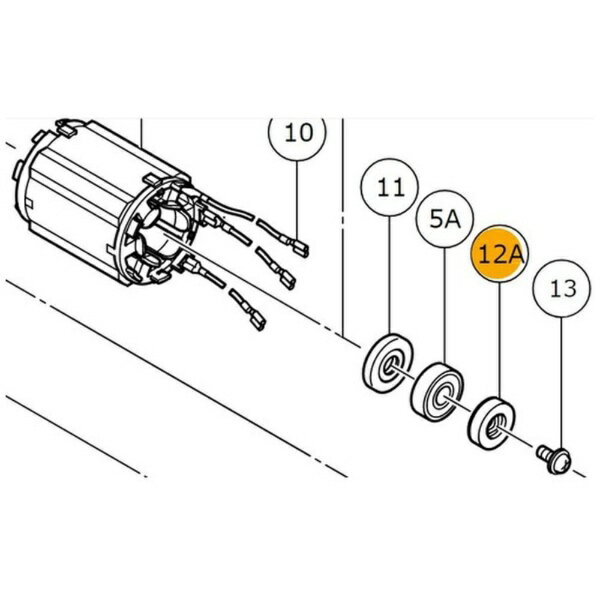 10
11
5A
12A
13