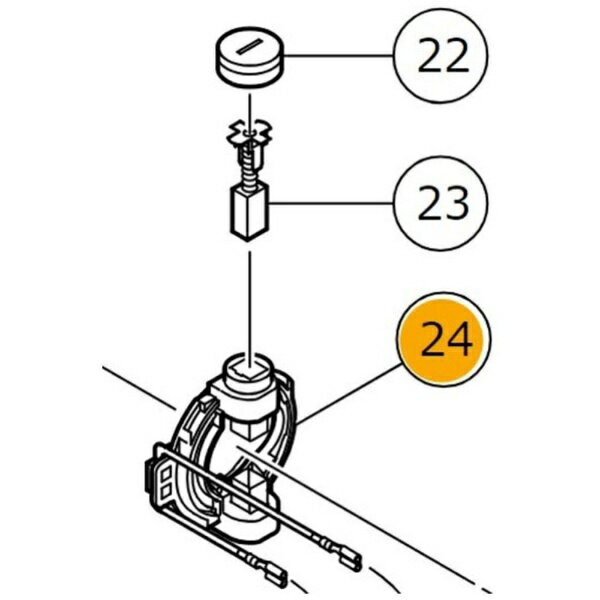 22

23

24