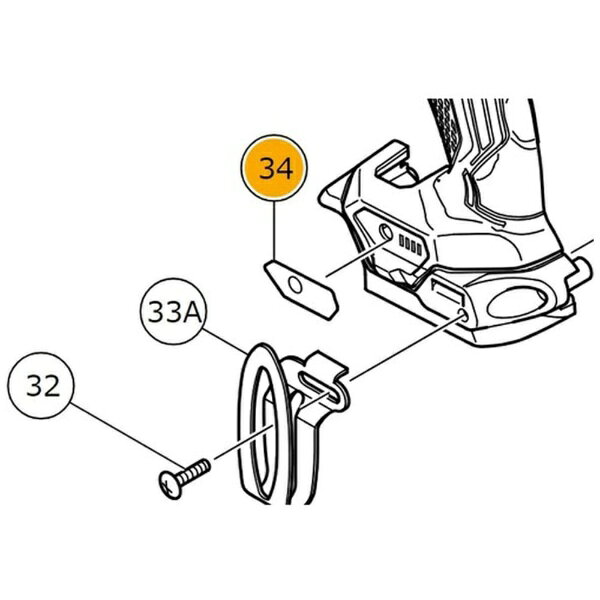 34

33A

32