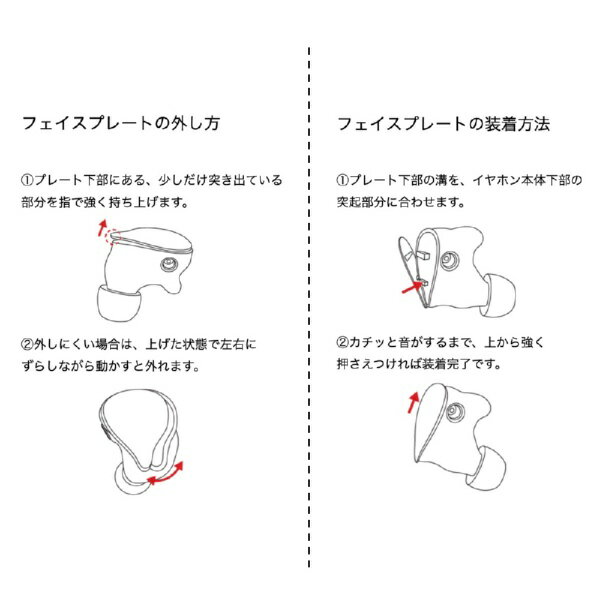 フェイスプレートの外し方

①プレート下部にある、少しだけ突き出ている部分を指で強く持ち上げます。

②外しにくい場合は、上げた状態で左右にずらしながら動かすと外れます。

フェイスプレートの装着方法

①プレート下部の溝を、イヤホン本体下部の突起部分に合わせます。

②カチッと音がするまで、上から強く押さえつければ装着完了です。