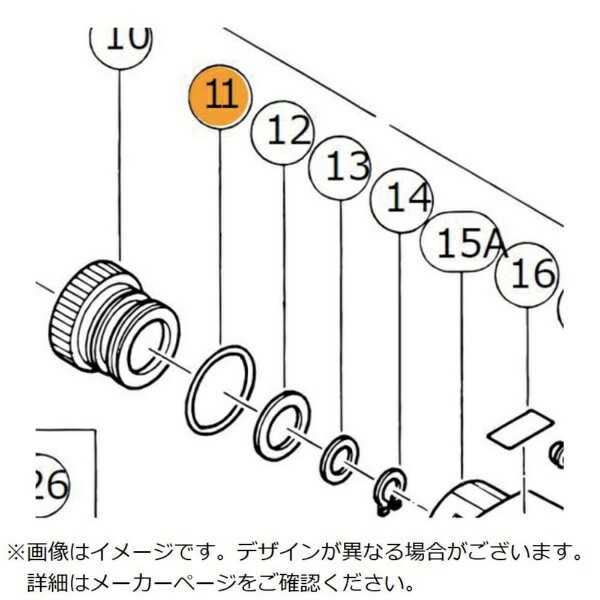 10
11
12
13
14
15A
16
26

※画像はイメージです。デザインが異なる場合がございます。
詳細はメーカーページをご確認ください。