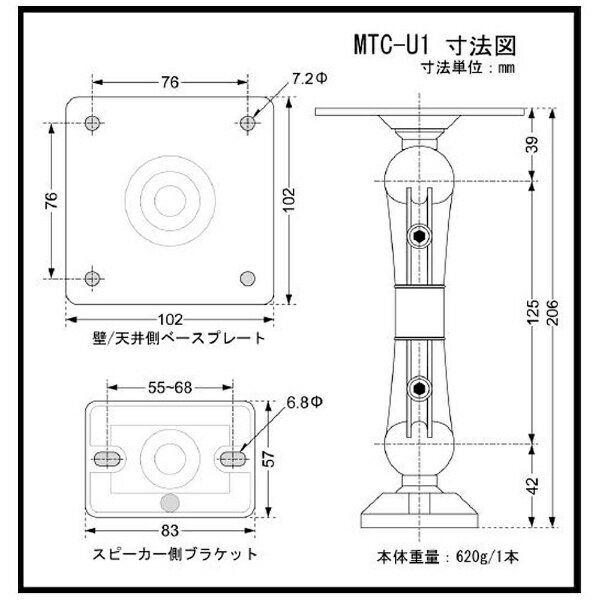 MTC-U1 寸法図
寸法単位：mm

76
7.2Φ
76
102
102
壁/天井側ベースプレート

55~68
6.8Φ
57
83
スピーカー側ブラケット

39
125
206
42
本体重量：620g/1本