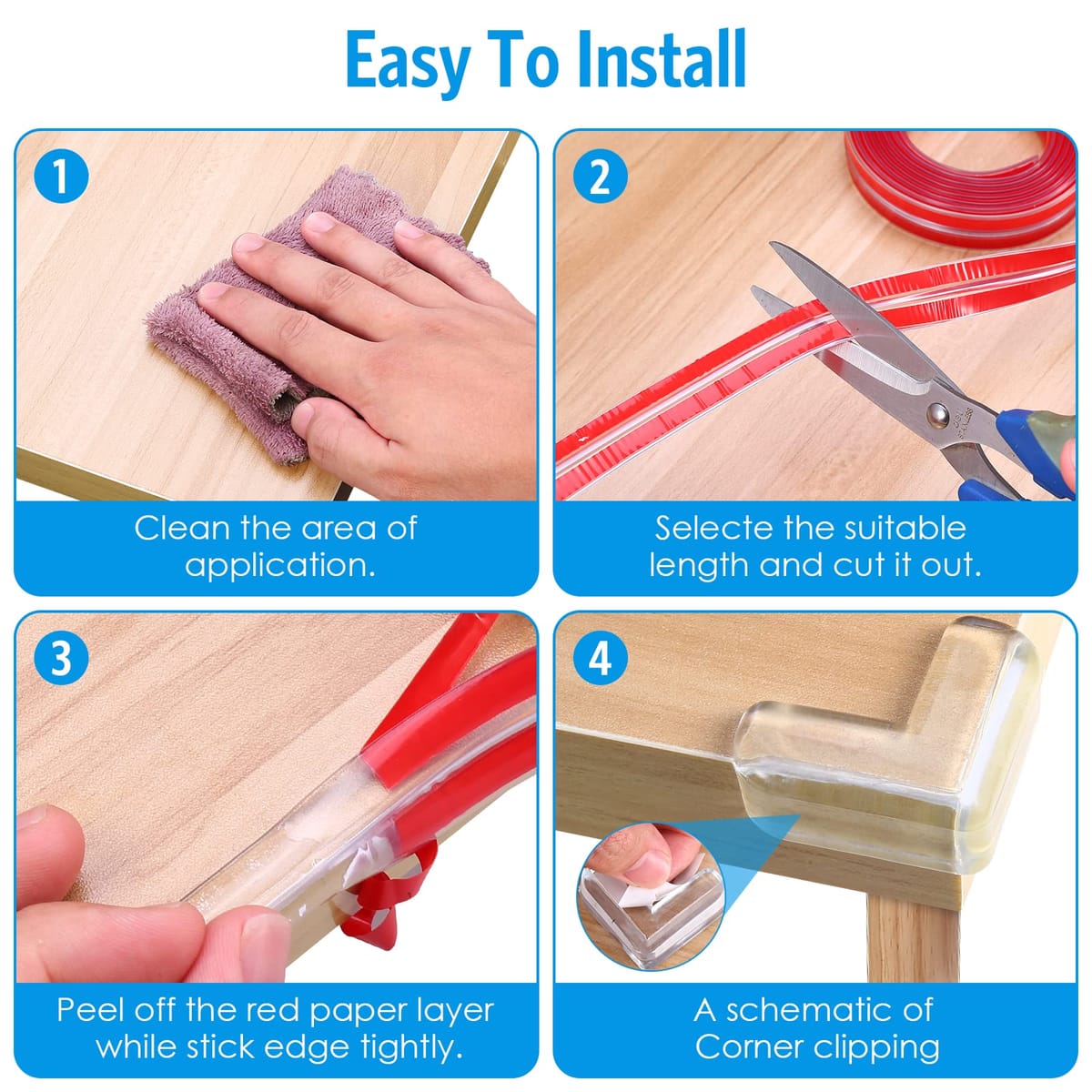 Easy To Install

1

Clean the area of application.

2

Selecte the suitable length and cut it out.

3

Peel off the red paper layer while stick edge tightly.

4

A schematic of Corner clipping