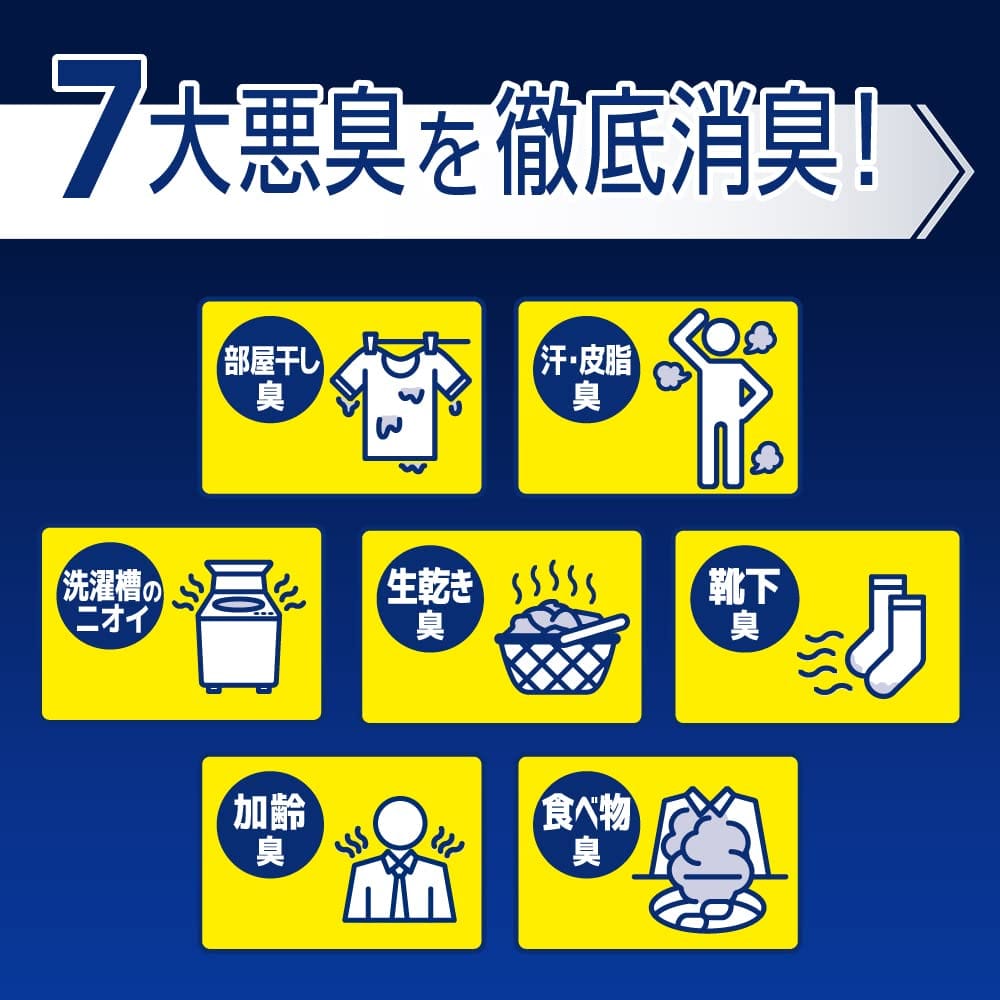 7大悪臭を徹底消臭!

部屋干し臭

汗・皮脂臭

洗濯槽のニオイ

生乾き臭

靴下臭

加齢臭

食べ物臭