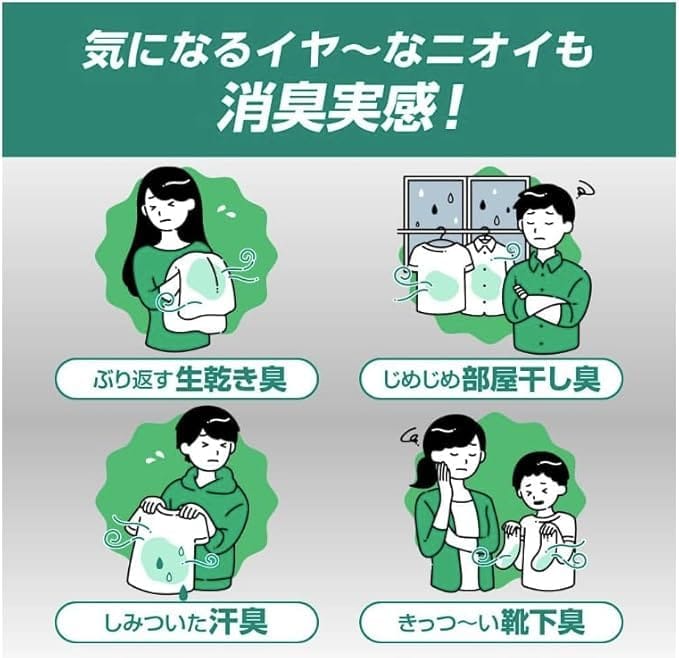 気になるイヤ～なニオイも
消臭実感!

ぶり返す生乾き臭

じめじめ部屋干し臭

しみついた汗臭

きっつ～い靴下臭