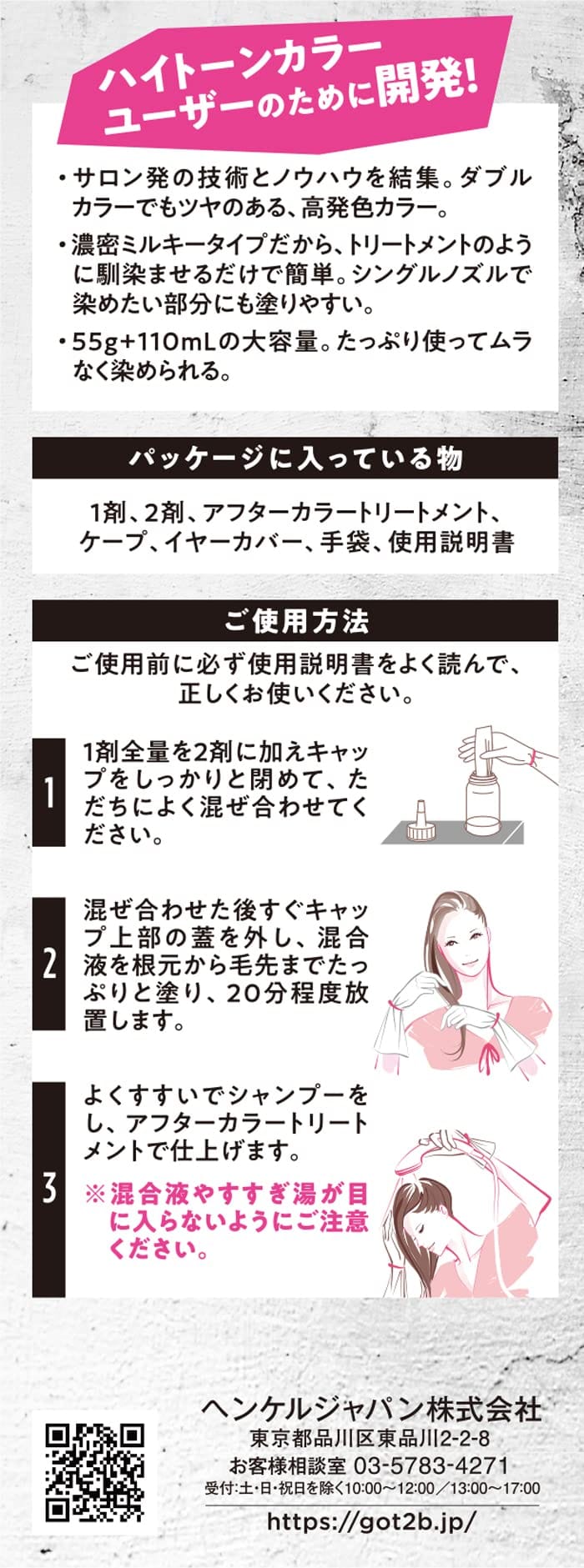 ハイトーンカラー
ユーザーのために開発!

・サロン発の技術とノウハウを結集。ダブルカラーでもツヤのある、高発色カラー。
・濃密ミルキータイプだから、トリートメントのように馴染ませるだけで簡単。シングルノズルで染めたい部分にも塗りやすい。
・55g+110mLの大容量。たっぷり使ってムラなく染められる。

パッケージに入っている物

1剤、2剤、アフターカラートリートメント、ケープ、イヤーカバー、手袋、使用説明書

ご使用方法

ご使用前に必ず使用説明書をよく読んで、正しくお使いください。

1 1剤全量を2剤に加えキャップをしっかりと閉めて、ただちによく混ぜ合わせてください。

2 混ぜ合わせた後すぐキャップ上部の蓋を外し、混合液を根元から毛先までたっぷりと塗り、20分程度放置します。

3 よくすすいでシャンプーをし、アフターカラートリートメントで仕上げます。
※混合液やすすぎ湯が目に入らないようにご注意ください。

ヘンケルジャパン株式会社
東京都品川区東品川2-2-8
お客様相談室 03-5783-4271
受付:土・日・祝日を除く10:00～12:00/13:00～17:00
https://got2b.jp/