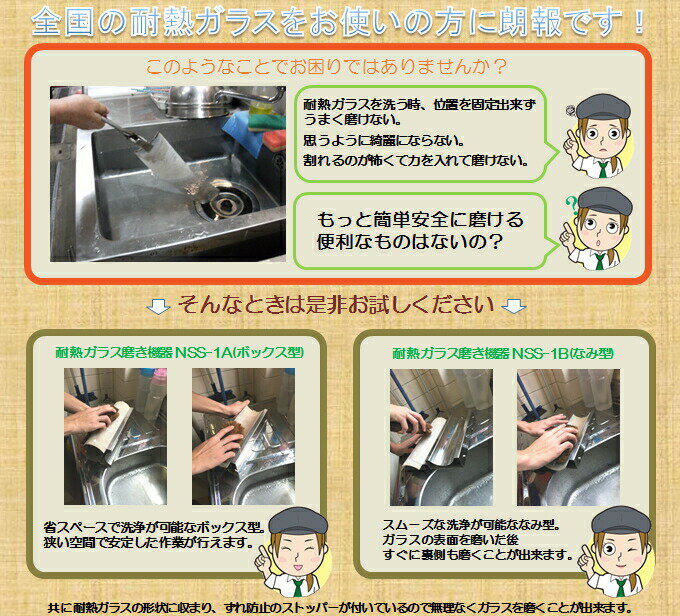 全国の耐熱ガラスをお使いの方に朗報です！

このようなことでお困りではありませんか？

耐熱ガラスを洗う時、位置を固定出来ずうまく磨けない。
思うように綺麗にならない。
割れるのが怖くて力を入れて磨けない。

もっと簡単安全に磨ける便利なものはないの？

そんなときは是非お試しください

耐熱ガラス磨き機器 NSS-1A(ボックス型)

省スペースで洗浄が可能なボックス型。
狭い空間で安定した作業が行えます。

耐熱ガラス磨き機器 NSS-1B(なみ型)

スムーズな洗浄が可能ななみ型。
ガラスの表面を磨いた後
すぐに裏側も磨くことが出来ます。

共に耐熱ガラスの形状に収まり、ずれ防止のストッパーが付いているので無理なくガラスを磨くことが出来ます。