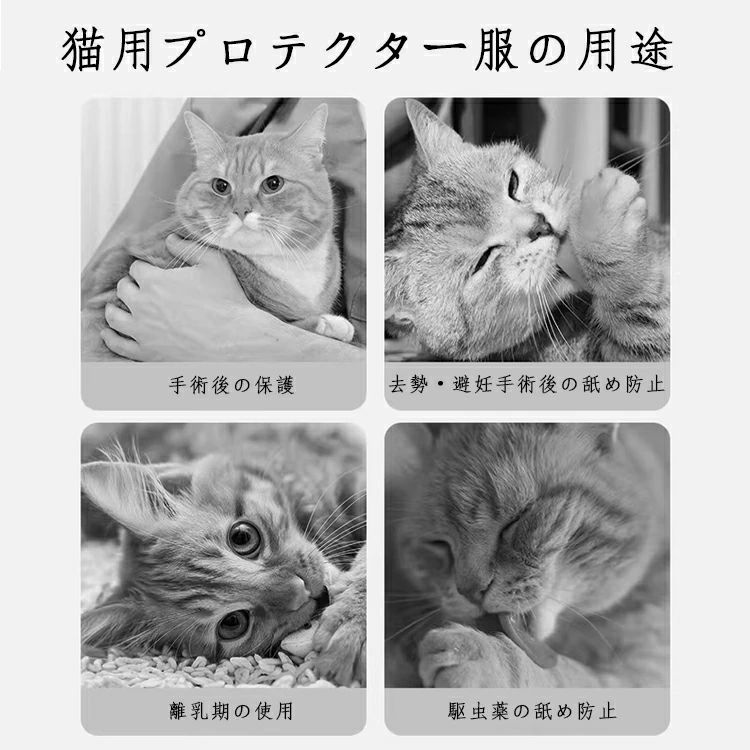 猫用プロテクター服の用途

手術後の保護

去勢・避妊手術後の舐め防止

離乳期の使用

駆虫薬の舐め防止