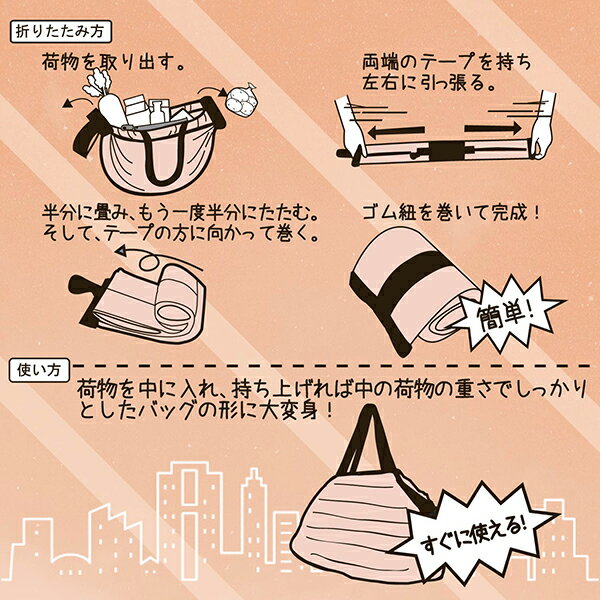 折りたたみ方

荷物を取り出す。

両端のテープを持ち左右に引っ張る。

半分に畳み、もう一度半分にたたむ。そして、テープの方に向かって巻く。

ゴム紐を巻いて完成！

簡単！

使い方

荷物を中に入れ、持ち上げれば中の荷物の重さでしっかりとしたバッグの形に大変身！

すぐに使える！