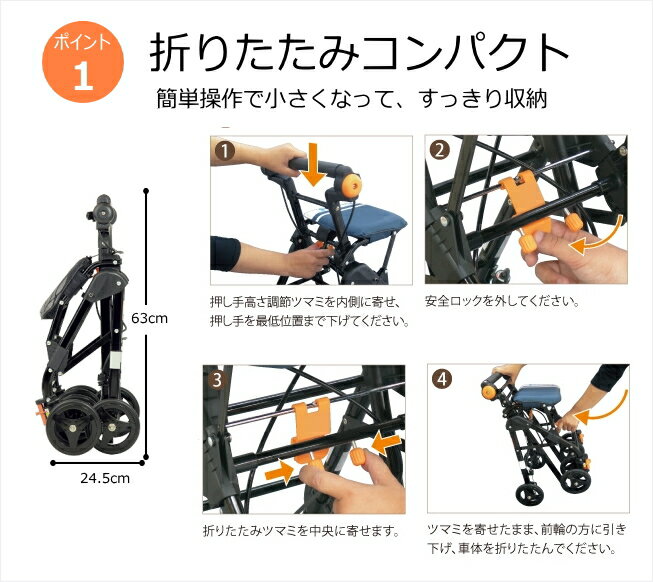 ポイント
1

折りたたみコンパクト

簡単操作で小さくなって、すっきり収納

63cm

24.5cm

1

押し手高さ調節ツマミを内側に寄せ、押し手を最低位置まで下げてください。

2

安全ロックを外してください。

3

折りたたみツマミを中央に寄せます。

4

ツマミを寄せたまま、前輪の方に引き下げ、車体を折りたたんでください。